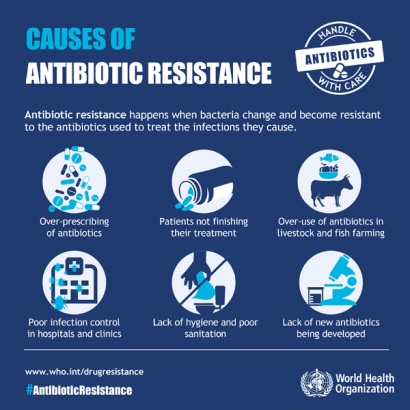 CAUSES OF
ANTIBIOTIC RESISTANCE

HANDLE
ANTIBIOTICS
WITH CARE

Antibiotic resistance happens when bacteria change and become resistant to the antibiotics used to treat the infections they cause.

Over-prescribing of antibiotics

Patients not finishing their treatment

Over-use of antibiotics in livestock and fish farming

Poor infection control in hospitals and clinics

Lack of hygiene and poor sanitation

Lack of new antibiotics being developed

www.who.int/drugresistance

#AntibioticResistance

World Health Organization