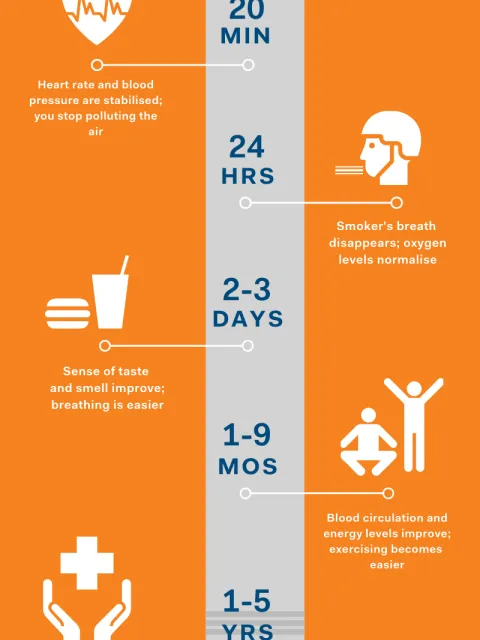 20
MIN

Heart rate and blood pressure are stabilised; you stop polluting the air

24
HRS

Smoker's breath disappears; oxygen levels normalise

2-3
DAYS

Sense of taste and smell improve; breathing is easier

1-9
MOS

Blood circulation and energy levels improve; exercising becomes easier

1-5
YRS